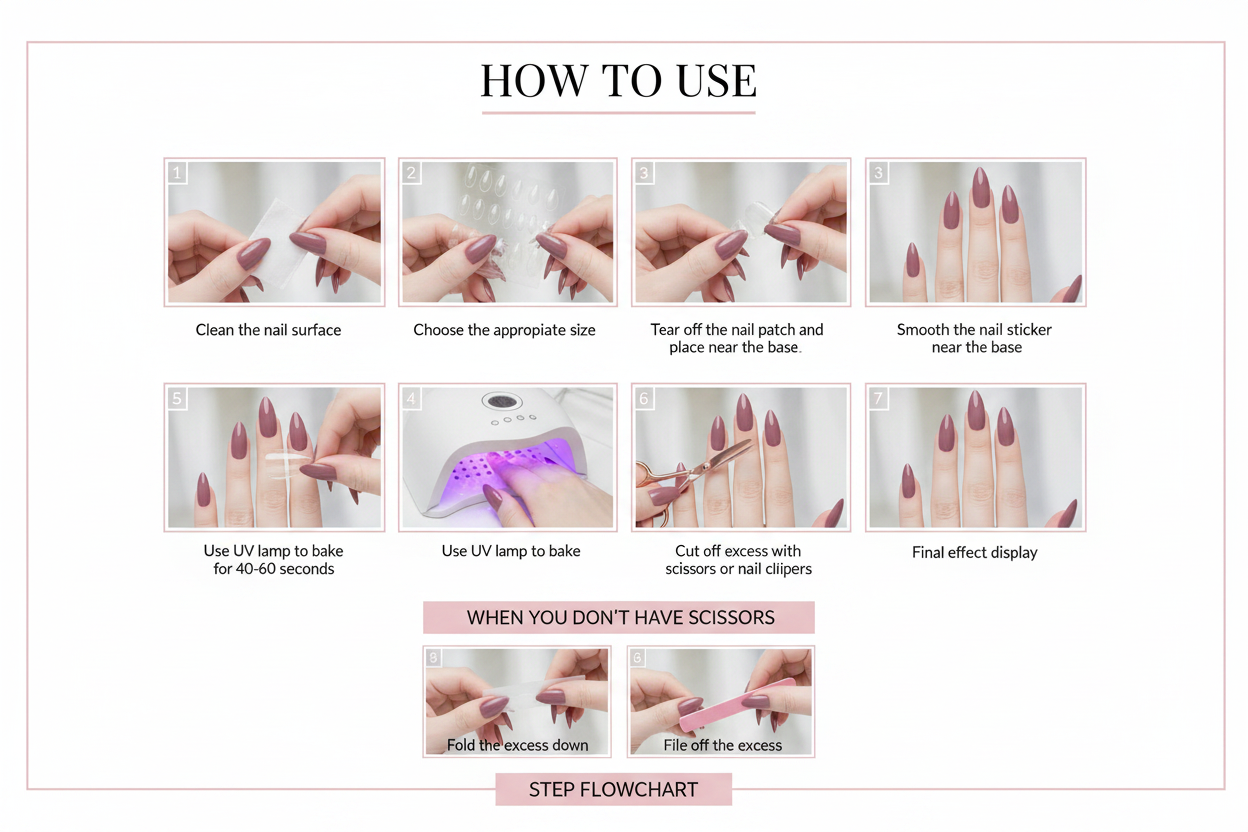 HOW TO USE

1
Clean the nail surface

2
Choose the appropiate size

3
Tear off the nail patch and place near the base.

3
Smooth the nail sticker near the base

5
Use UV lamp to bake for 40-60 seconds

4
Use UV lamp to bake

6
Cut off excess with scissors or nail cliipers

7
Final effect display

WHEN YOU DON'T HAVE SCISSORS

8
Fold the excess down

G
File off the excess

STEP FLOWCHART